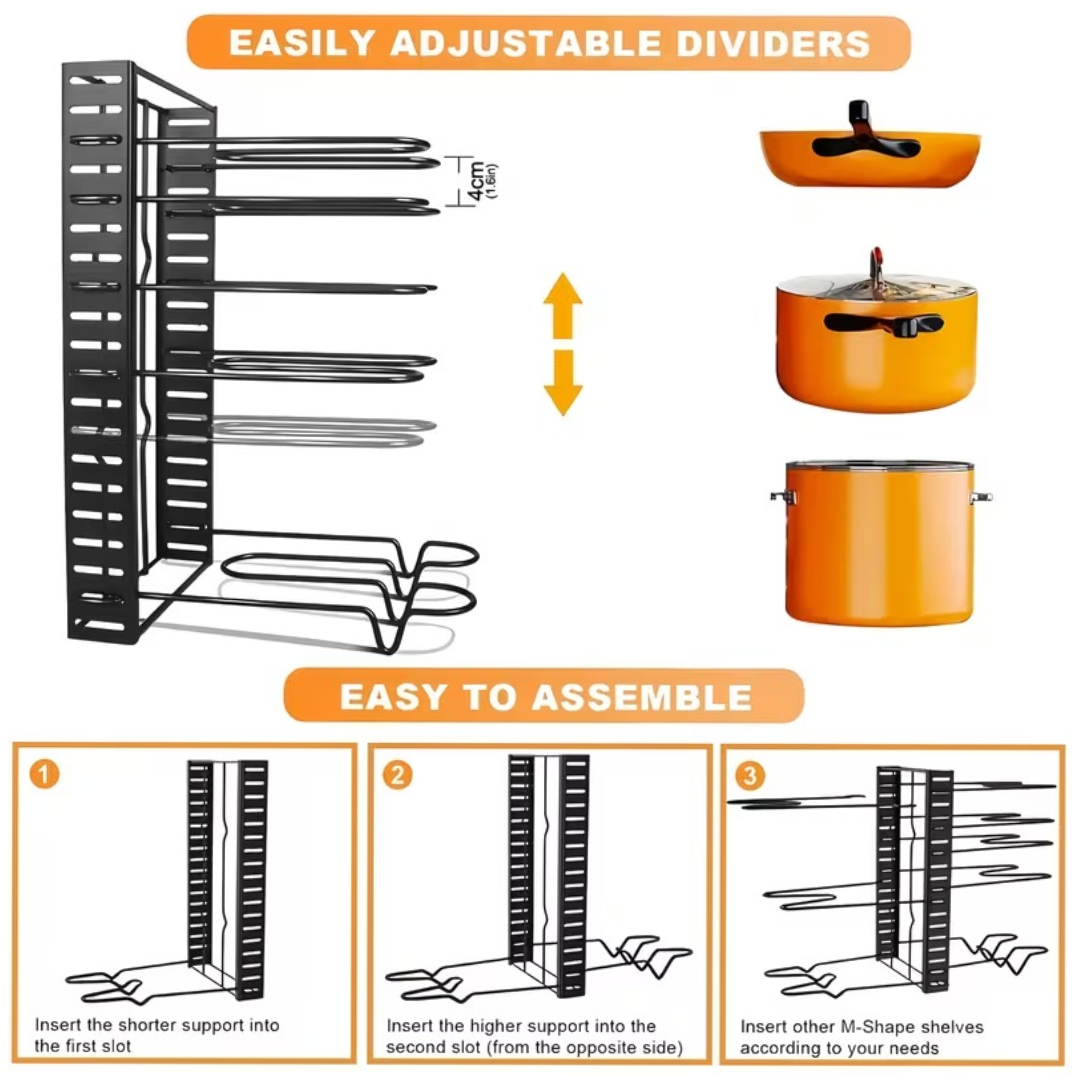 EASILY ADJUSTABLE DIVIDERS

4cm
(1.6in)

EASY TO ASSEMBLE

1

Insert the shorter support into the first slot

2

Insert the higher support into the second slot (from the opposite side)

3

Insert other M-Shape shelves according to your needs