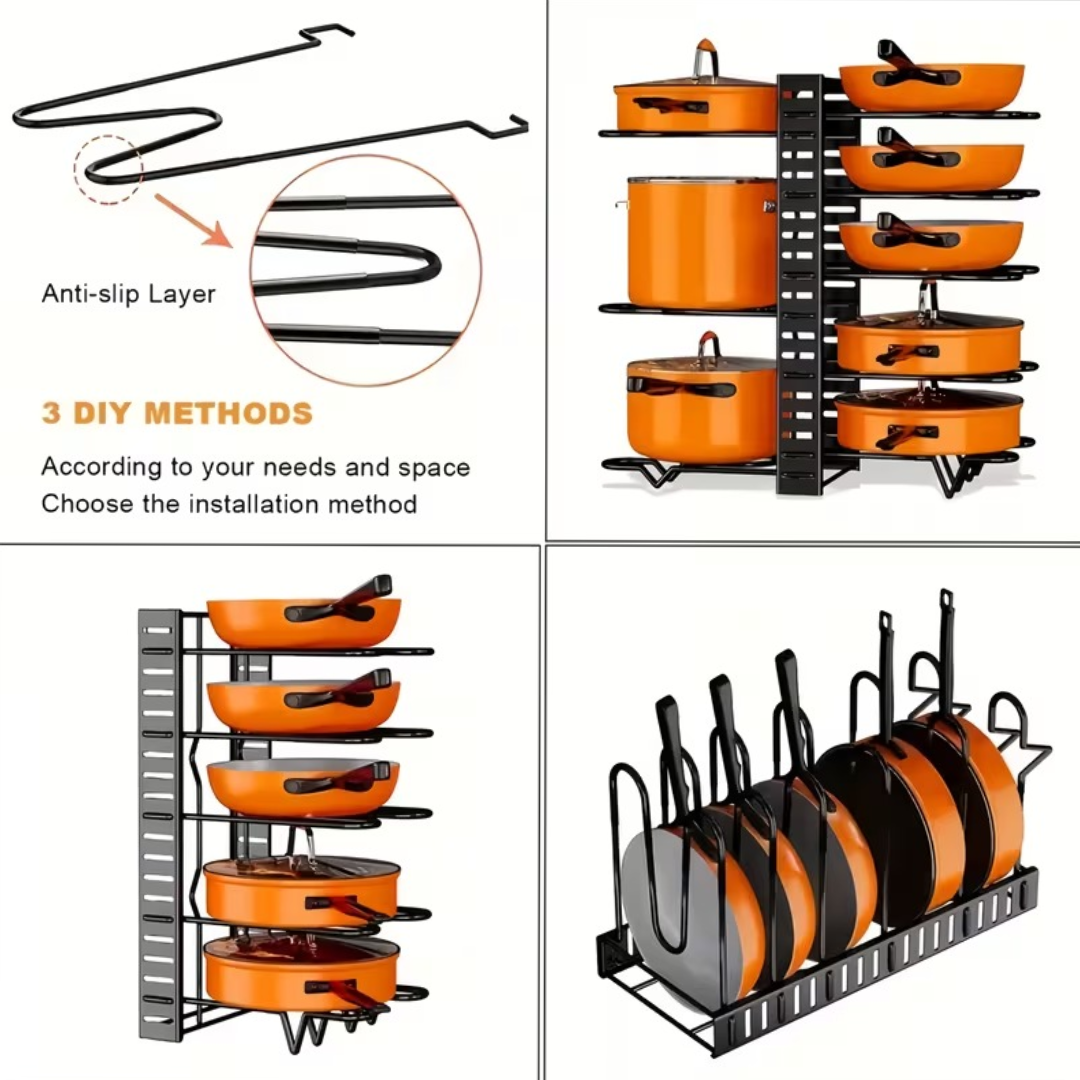 Anti-slip Layer

3 DIY METHODS

According to your needs and space
Choose the installation method